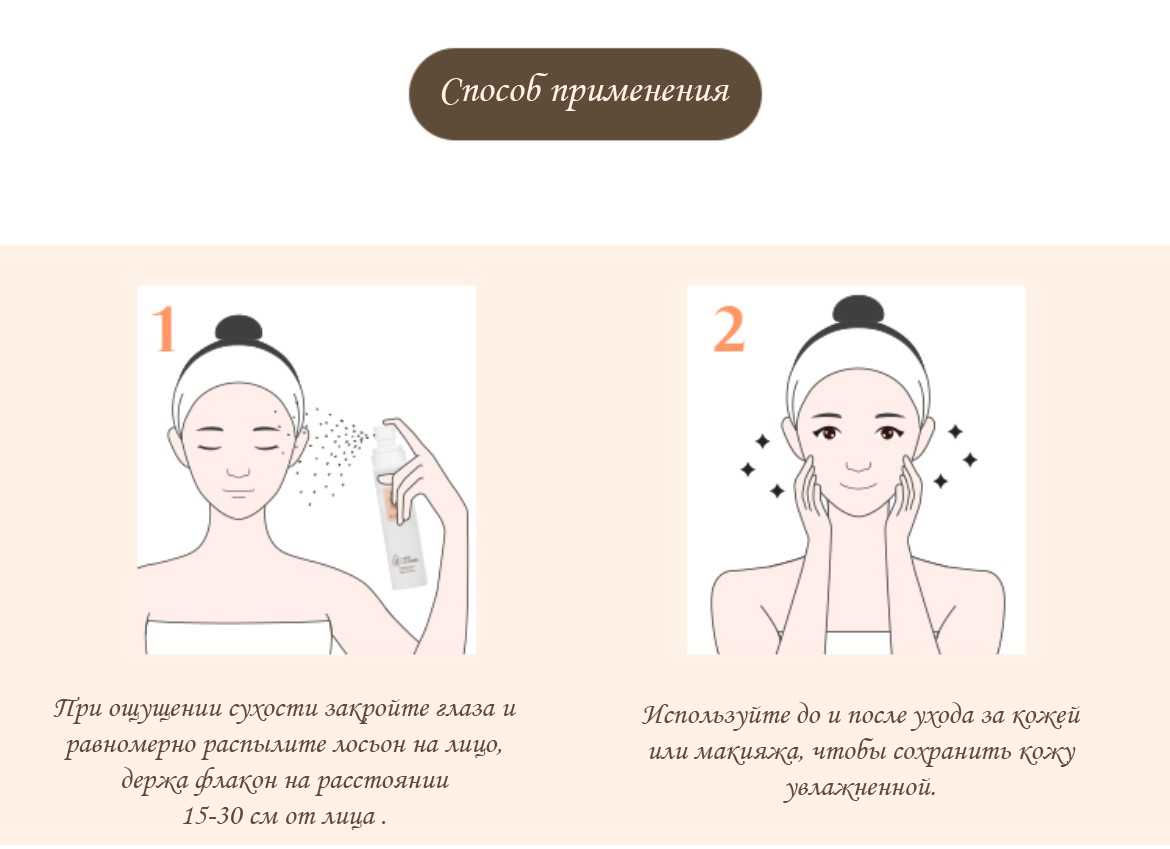 Способ применения

1

При ощущении сухости закройте глаза и равномерно распылите лосьон на лицо, держа флакон на расстоянии 15-30 см от лица .

2

Используйте до и после ухода за кожей или макияжа, чтобы сохранить кожу увлажненной.